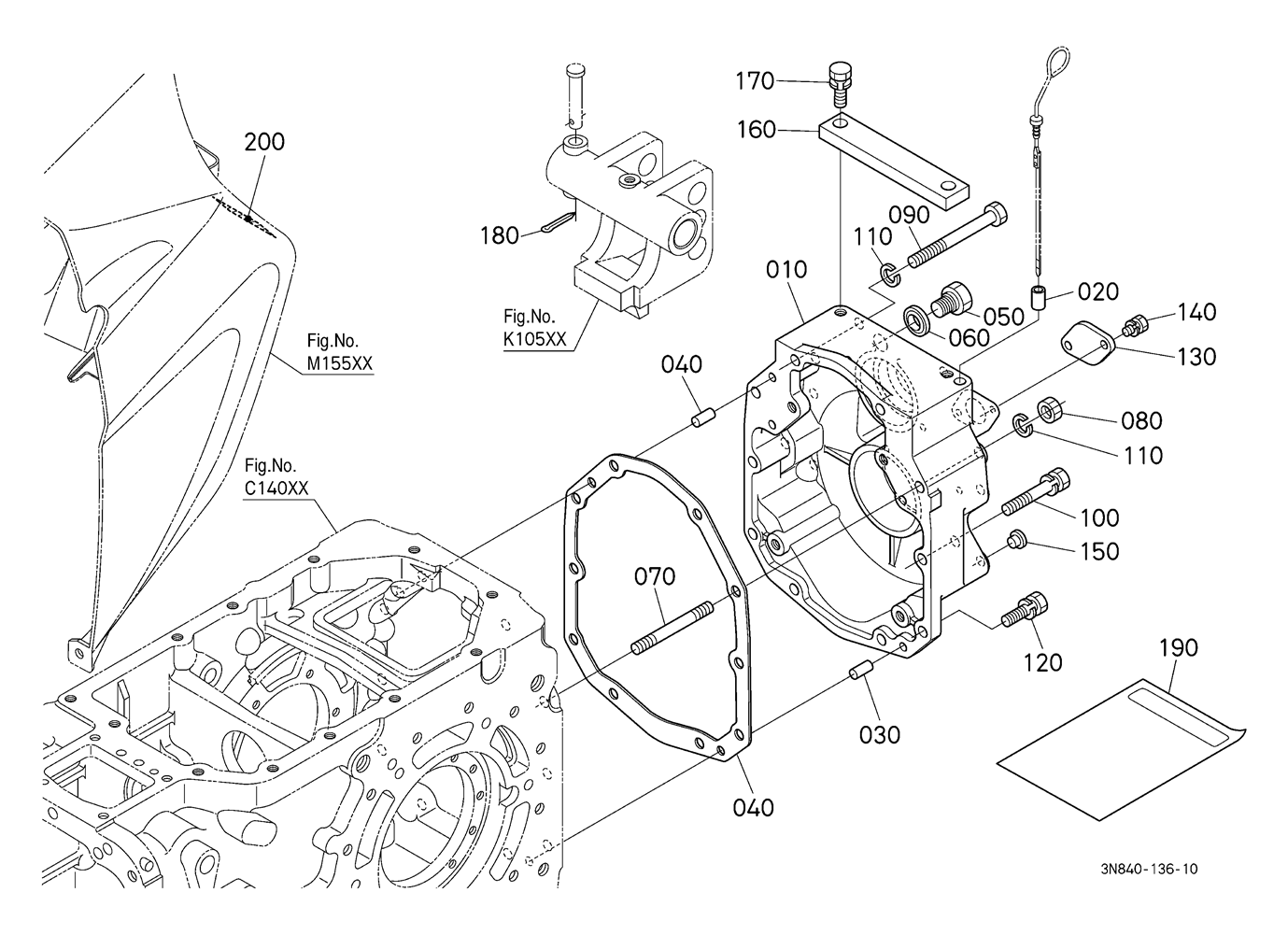 170
160
200
180
090
110
010
020
050
060
140
130
Fig.No.
K105XX
Fig.No.
M155XX
040
080
110
Fig.No.
C140XX
100
150
070
120
190
030
040
3N840-136-10